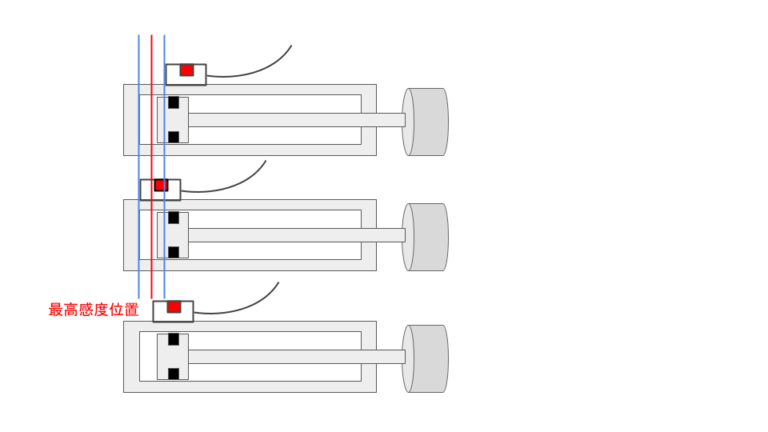 最高感度位置